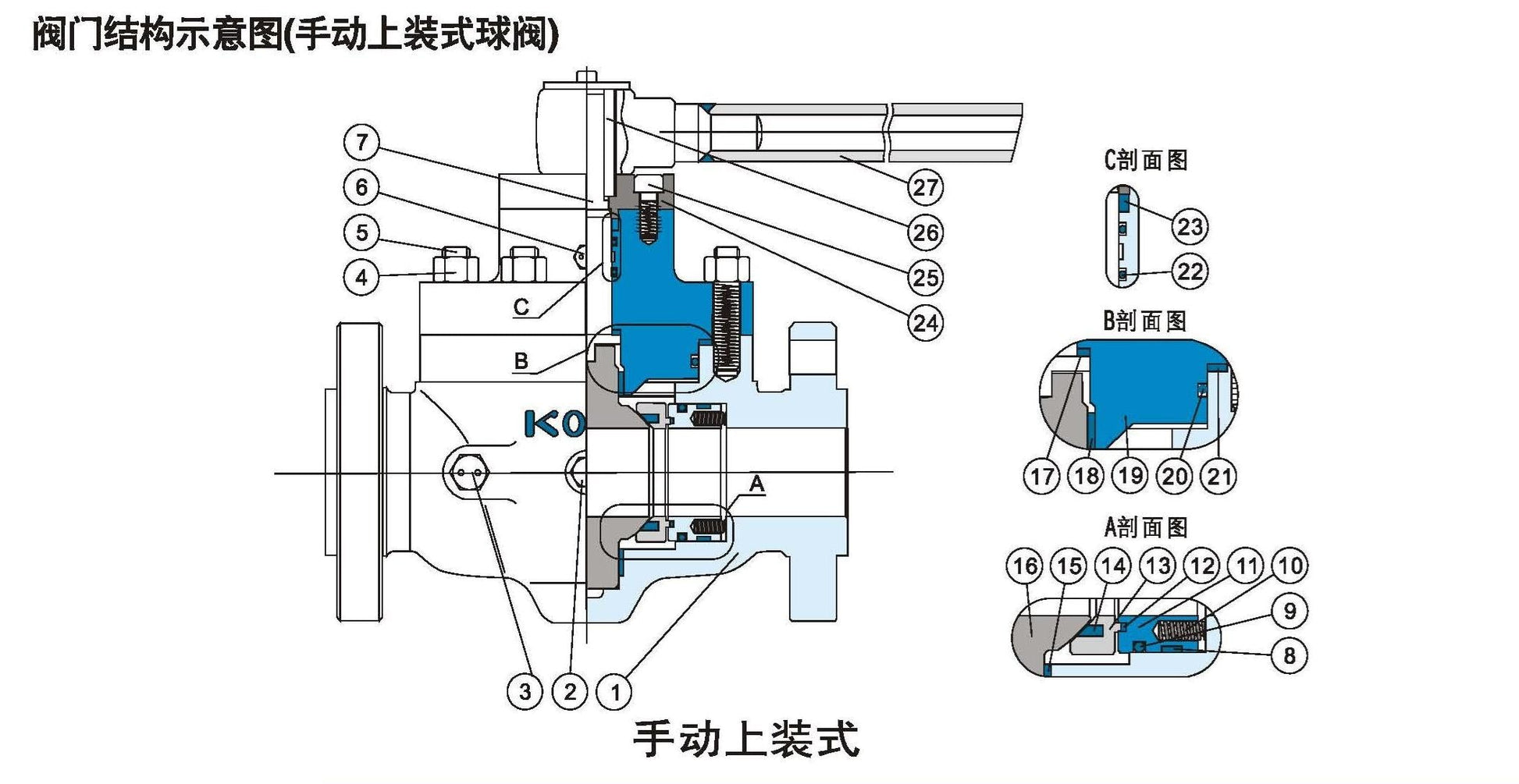 阀门结构示意图(手动上装式球阀)

7
6
5
4
C
B
KO
A
3 2 1
27
26
25
24

C剖面图
23
22

B剖面图
17 18 19 20 21

A剖面图
16 15 14 13 12 11 10
9
8

手动上装式