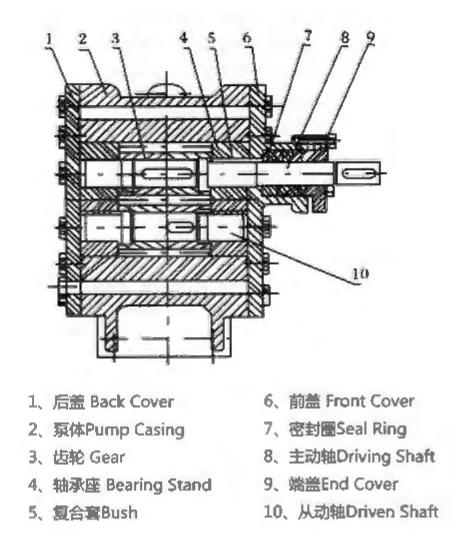 1 2 3 4 5 6 7 8 9

10

1、后盖 Back Cover
2、泵体Pump Casing
3、齿轮 Gear
4、轴承座 Bearing Stand
5、复合套Bush

6、前盖 Front Cover
7、密封圈Seal Ring
8、主动轴Driving Shaft
9、端盖End Cover
10、从动轴Driven Shaft